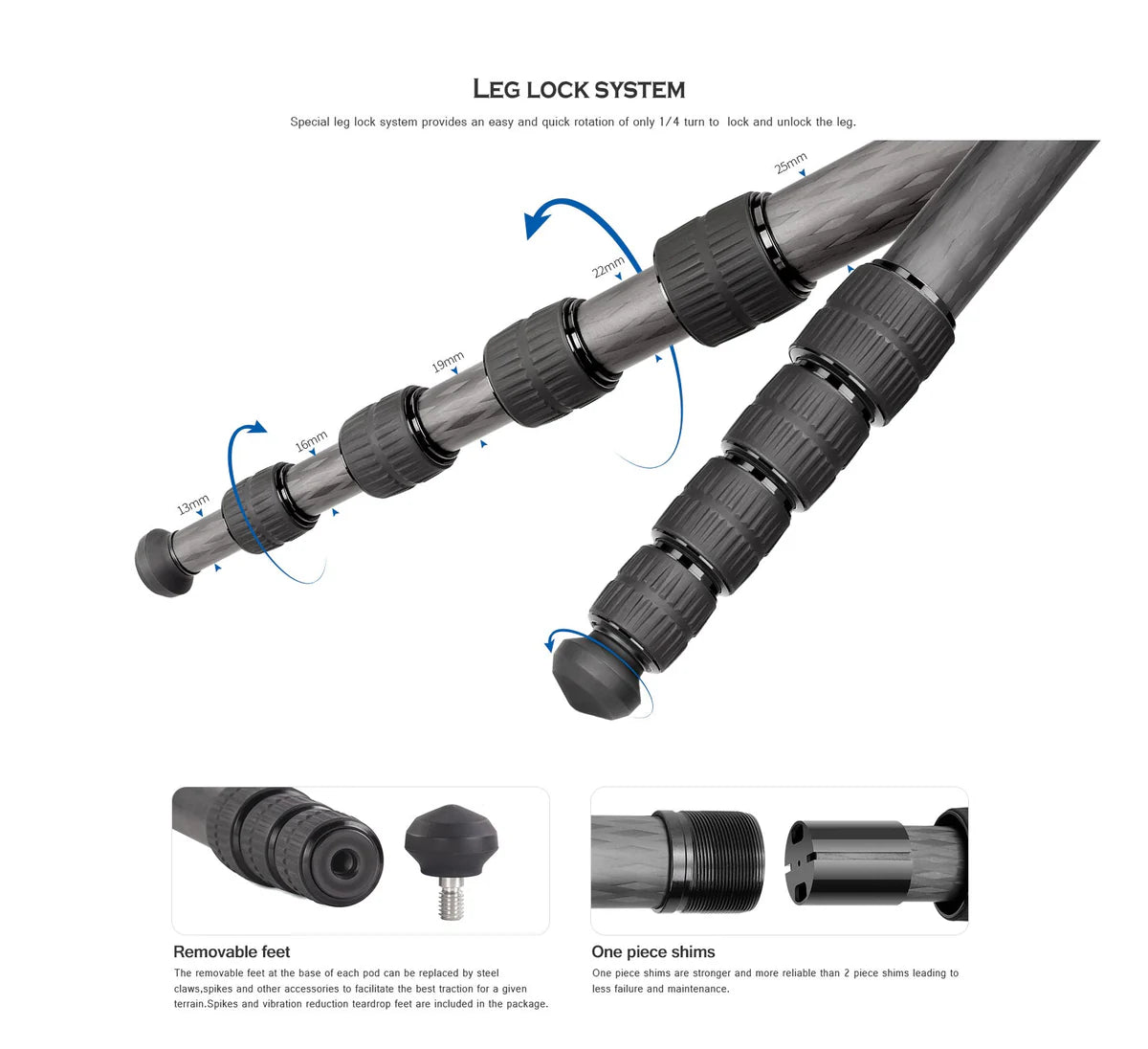 LEG LOCK SYSTEM

Special leg lock system provides an easy and quick rotation of only 1/4 turn to lock and unlock the leg.

25mm

22mm

19mm

16mm

13mm

Removable feet

The removable feet at the base of each pod can be replaced by steel claws,spikes and other accessories to facilitate the best traction for a given terrain.Spikes and vibration reduction teardrop feet are included in the package.

One piece shims

One piece shims are stronger and more reliable than 2 piece shims leading to less failure and maintenance.